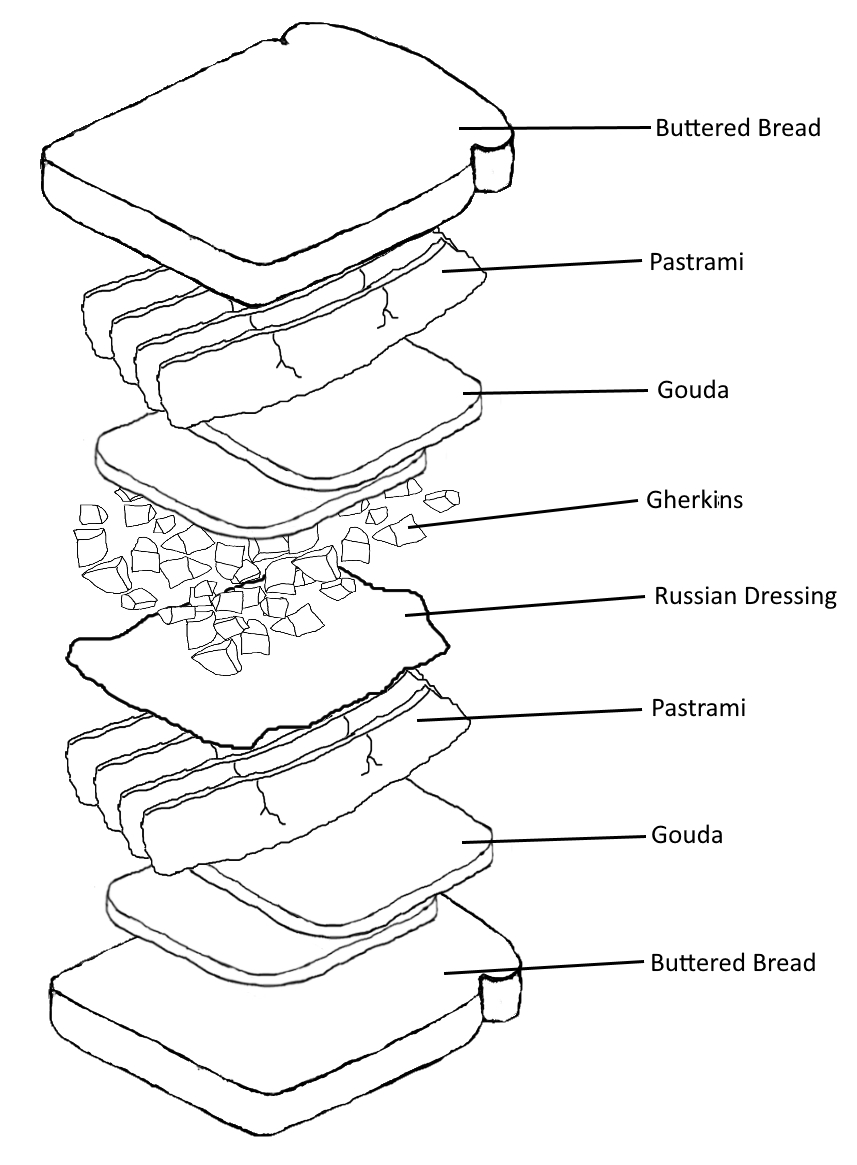 Buttered Bread

Pastrami

Gouda

Gherkins

Russian Dressing

Pastrami

Gouda

Buttered Bread